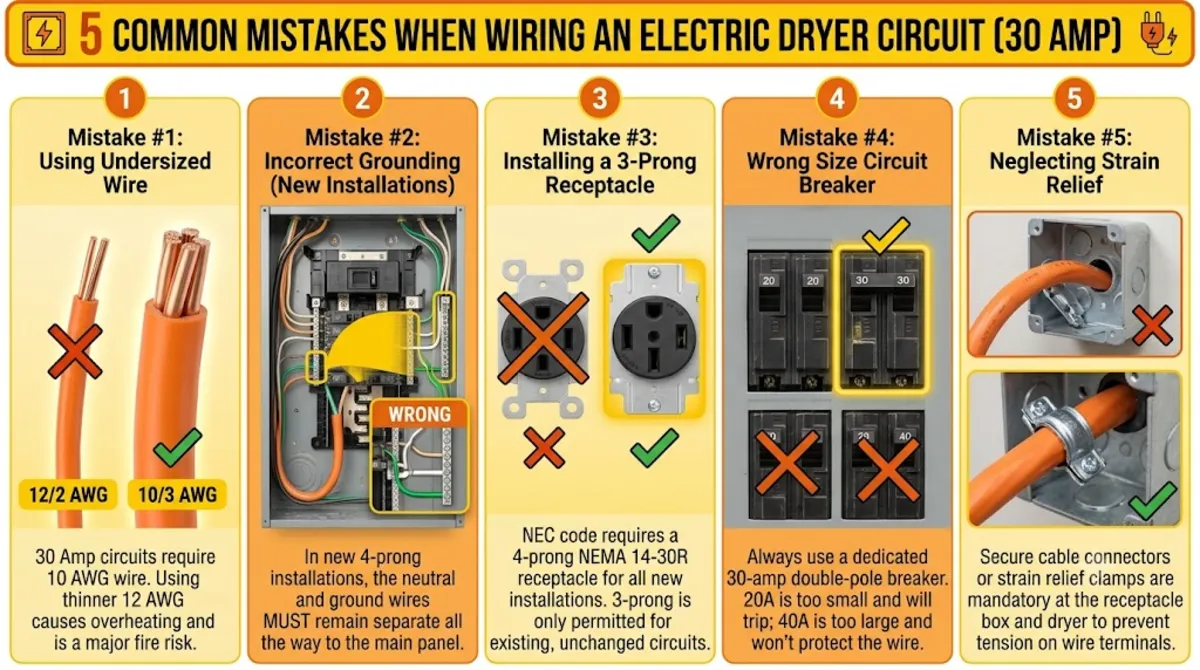 5 COMMON MISTAKES WHEN WIRING AN ELECTRIC DRYER CIRCUIT (30 AMP)

1
Mistake #1: Using Undersized Wire

12/2 AWG
10/3 AWG

30 Amp circuits require 10 AWG wire. Using thinner 12 AWG causes overheating and is a major fire risk.

2
Mistake #2: Incorrect Grounding (New Installations)

WRONG

In new 4-prong installations, the neutral and ground wires MUST remain separate all the way to the main panel.

3
Mistake #3: Installing a 3-Prong Receptacle

NEC code requires a 4-prong NEMA 14-30R receptacle for all new installations. 3-prong is only permitted for existing, unchanged circuits.

4
Mistake #4: Wrong Size Circuit Breaker

20 20
30 30
20 40

Always use a dedicated 30-amp double-pole breaker. 20A is too small and will trip; 40A is too large and won't protect the wire.

5
Mistake #5: Neglecting Strain Relief

Secure cable connectors or strain relief clamps are mandatory at the receptacle box and dryer to prevent tension on wire terminals.